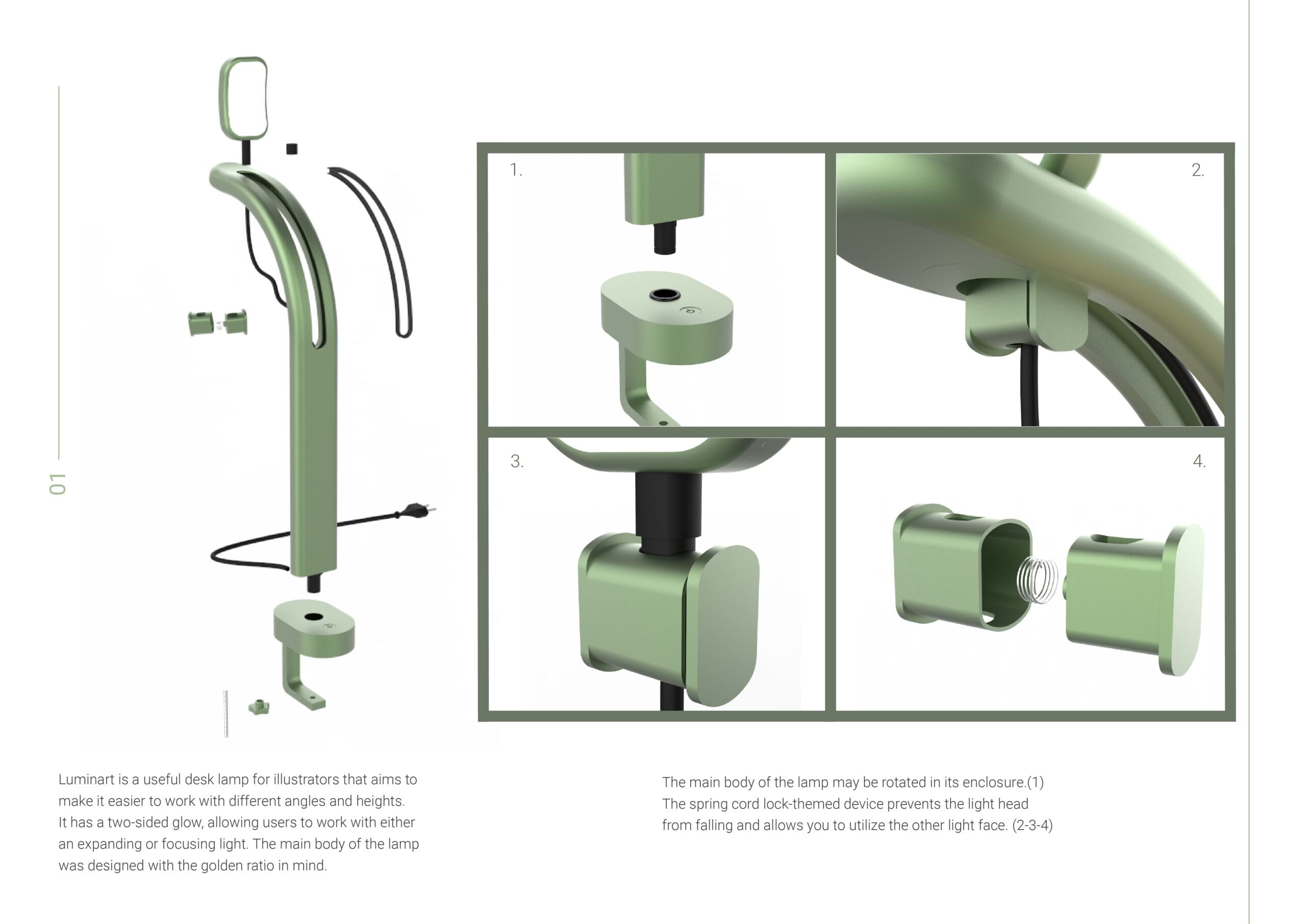 01

1.

2.

3.

4.

Luminart is a useful desk lamp for illustrators that aims to make it easier to work with different angles and heights. It has a two-sided glow, allowing users to work with either an expanding or focusing light. The main body of the lamp was designed with the golden ratio in mind.

The main body of the lamp may be rotated in its enclosure.(1) The spring cord lock-themed device prevents the light head from falling and allows you to utilize the other light face. (2-3-4)