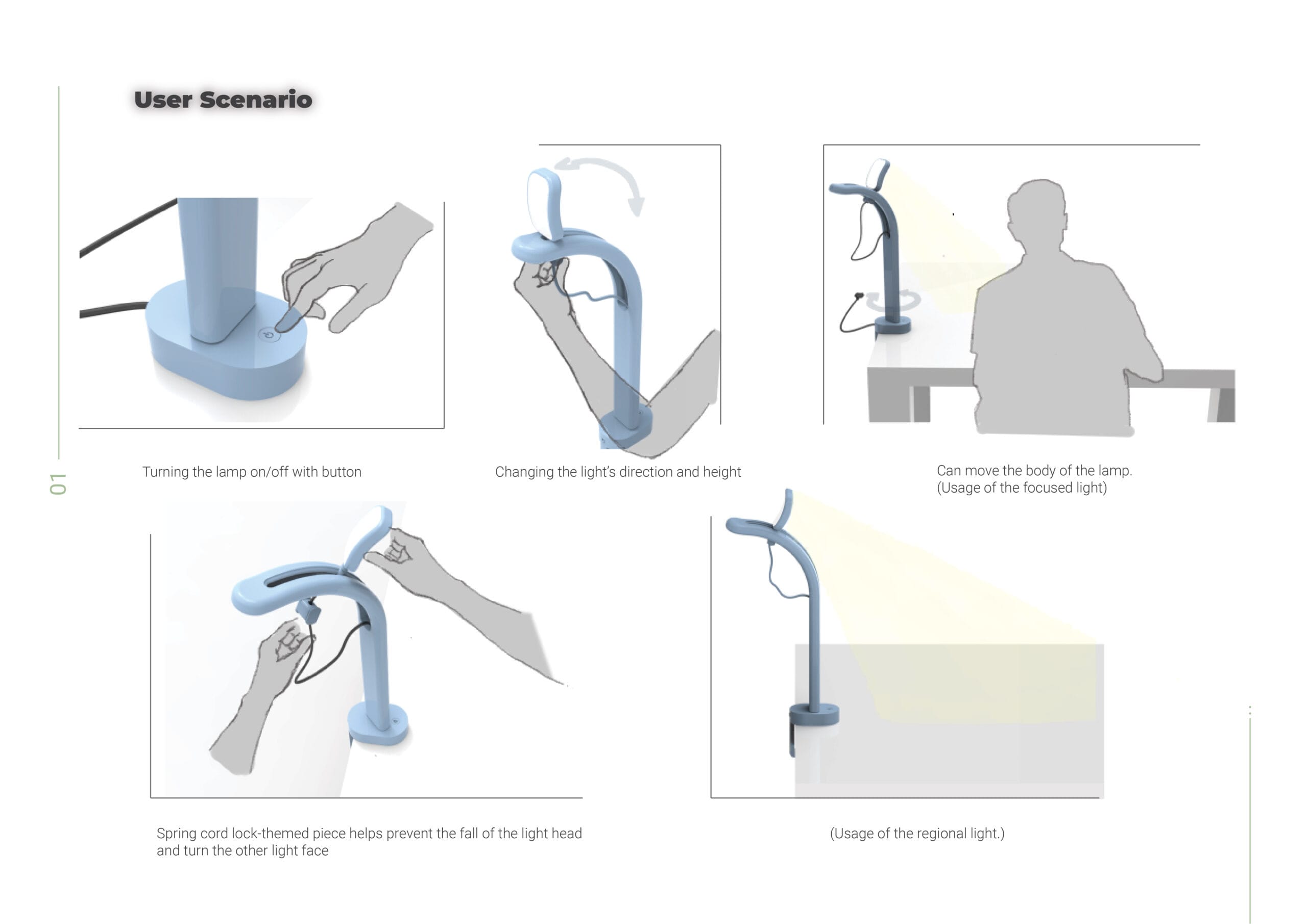 User Scenario

01

Turning the lamp on/off with button

Changing the light's direction and height

Can move the body of the lamp.
(Usage of the focused light)

Spring cord lock-themed piece helps prevent the fall of the light head and turn the other light face

(Usage of the regional light.)